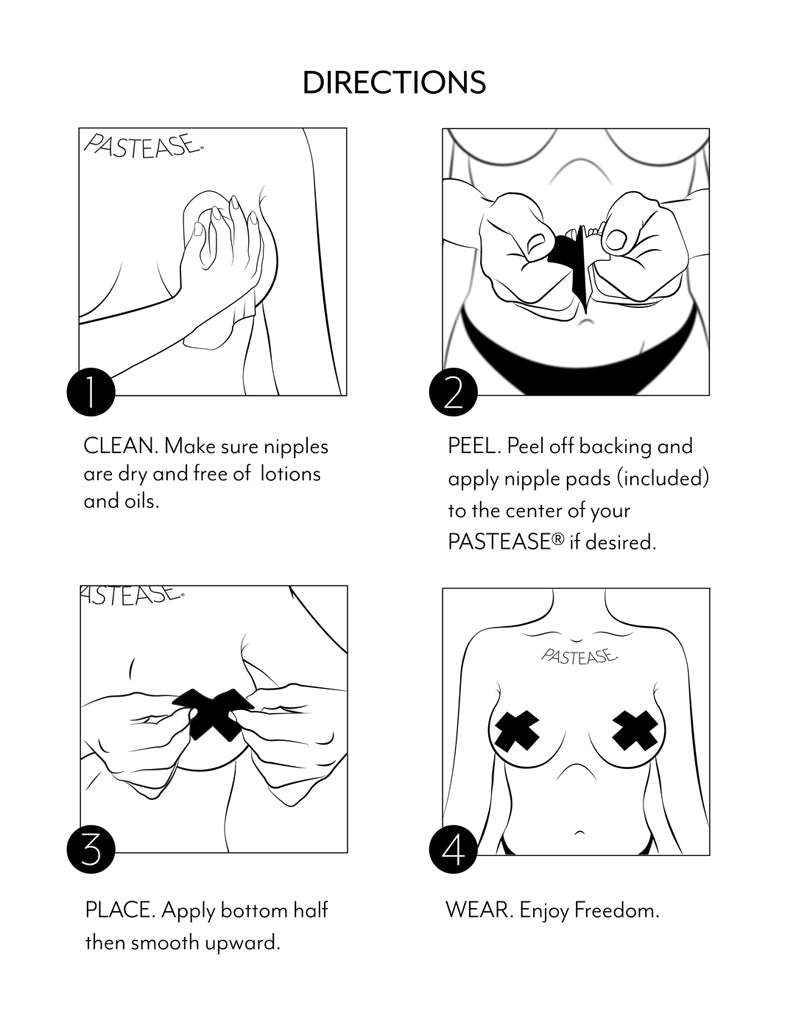 DIRECTIONS

PASTEASE.

1

CLEAN. Make sure nipples are dry and free of lotions and oils.

2

PEEL. Peel off backing and apply nipple pads (included) to the center of your PASTEASE® if desired.

ASTEASE.

3

PLACE. Apply bottom half then smooth upward.

PASTEASE.

4

WEAR. Enjoy Freedom.